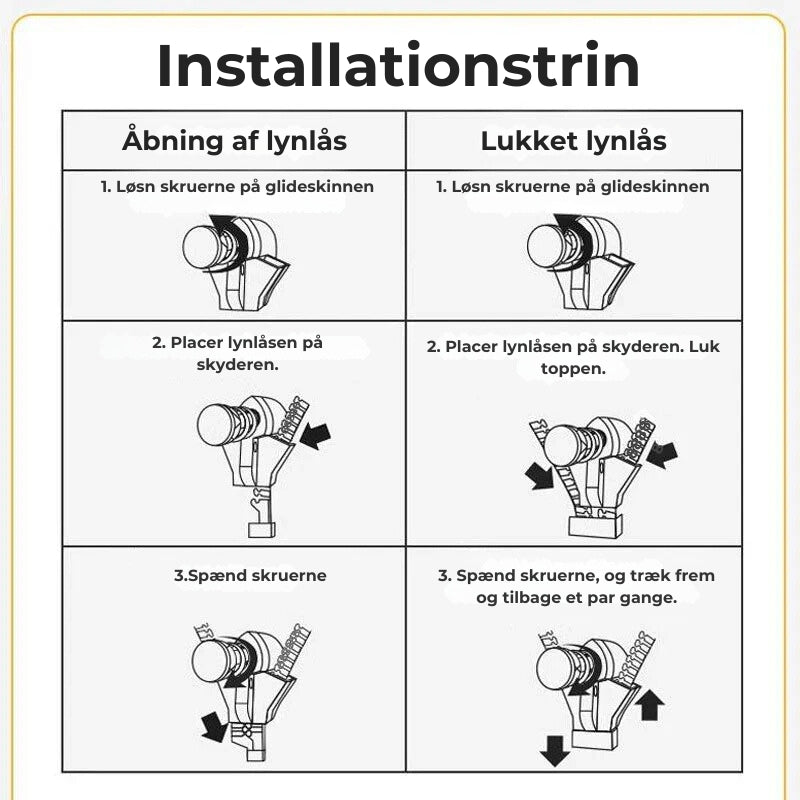 Installationstrin

| Åbning af lynlås | Lukket lynlås |
|---|---|
| 1. Løsn skruerne på glideskinnen | 1. Løsn skruerne på glideskinnen |
| 2. Placer lynlåsen på skyderen. | 2. Placer lynlåsen på skyderen. Luk toppen. |
| 3.Spænd skruerne | 3. Spænd skruerne, og træk frem og tilbage et par gange. |